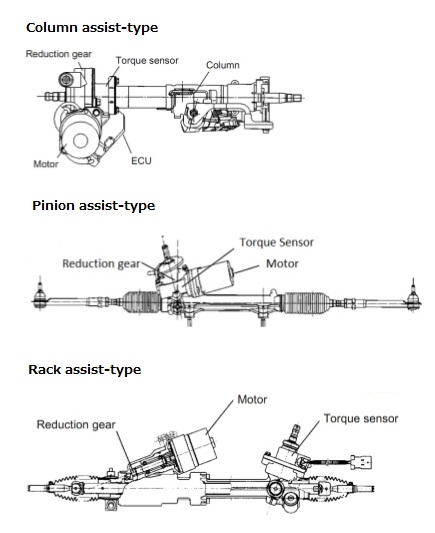 Column assist-type

Reduction gear
Torque sensor
Column
Motor
ECU

Pinion assist-type

Torque Sensor
Reduction gear
Motor

Rack assist-type

Motor
Reduction gear
Torque sensor